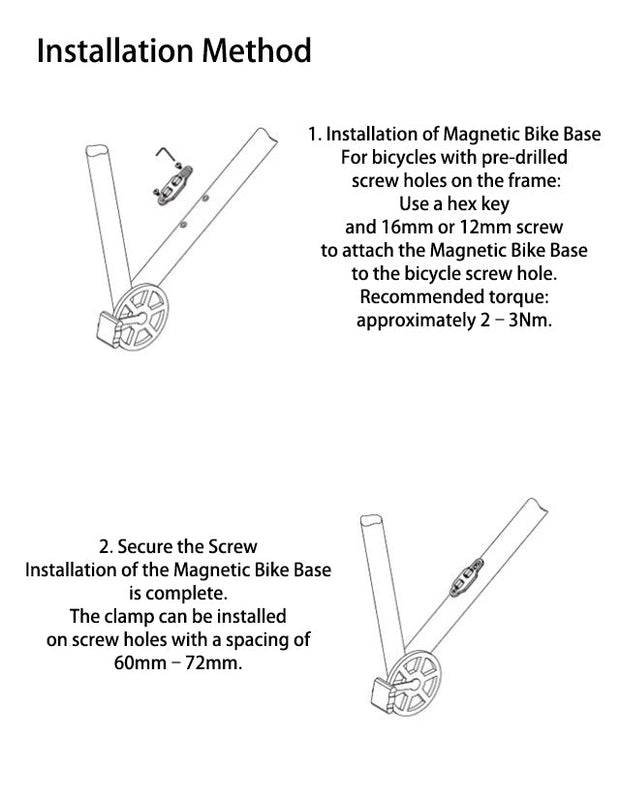 Installation Method

1. Installation of Magnetic Bike Base
For bicycles with pre-drilled screw holes on the frame:
Use a hex key and 16mm or 12mm screw to attach the Magnetic Bike Base to the bicycle screw hole.
Recommended torque: approximately 2 – 3Nm.

2. Secure the Screw
Installation of the Magnetic Bike Base is complete.
The clamp can be installed on screw holes with a spacing of 60mm – 72mm.